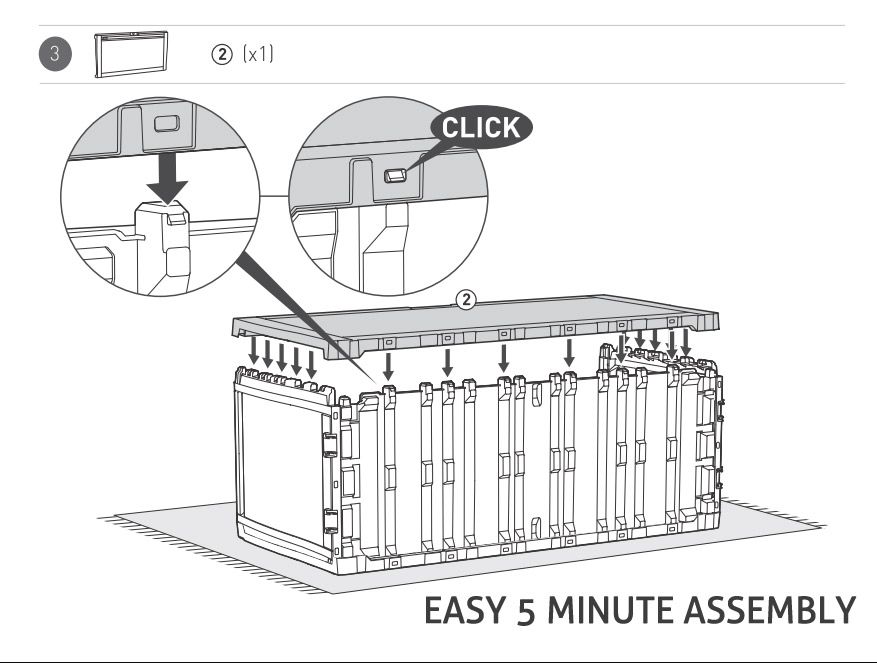 3

② (x1)

CLICK

②

EASY 5 MINUTE ASSEMBLY