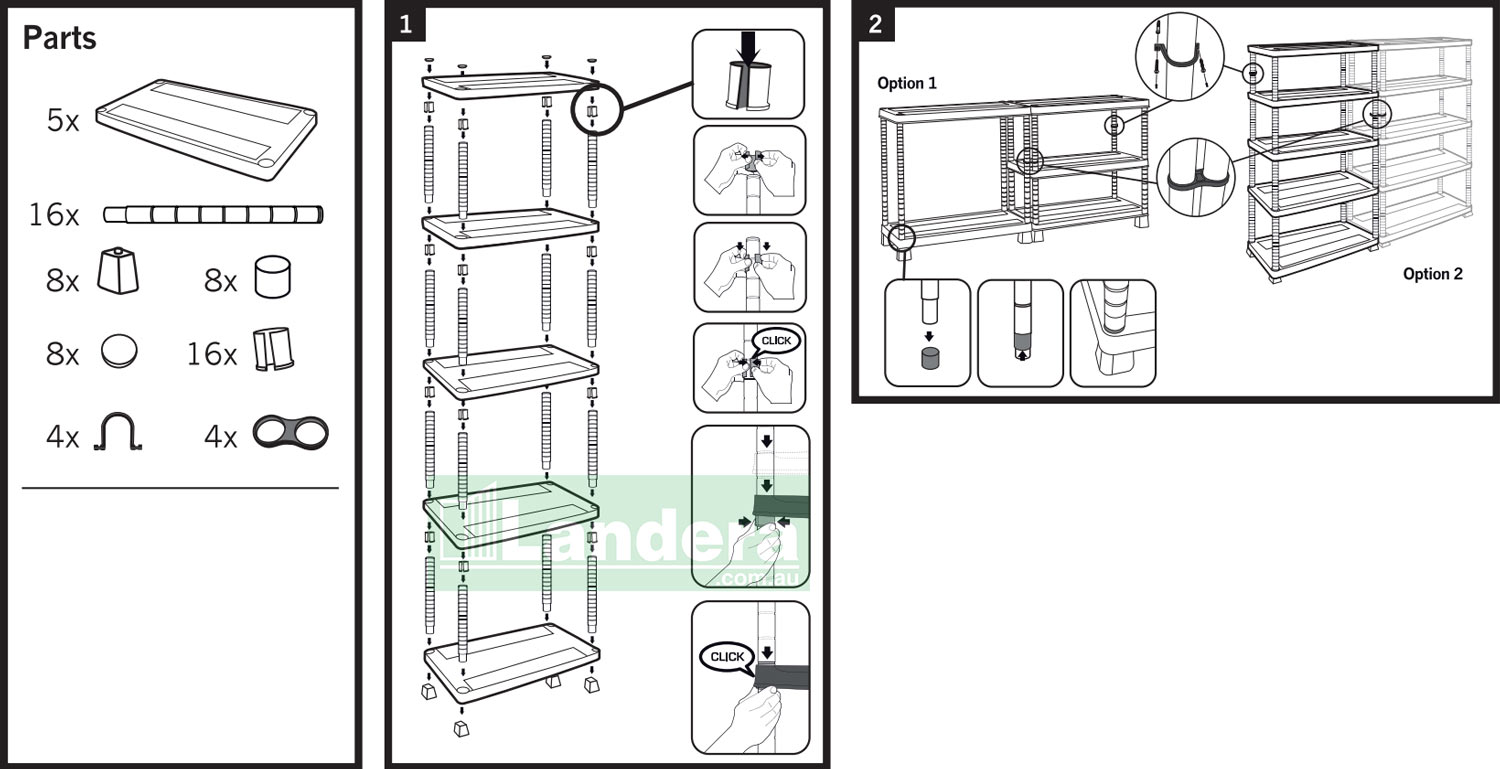 Parts

5x

16x

8x

8x

8x

16x

4x

4x

1

CLICK

Landera
.com.au

CLICK

2

Option 1

Option 2