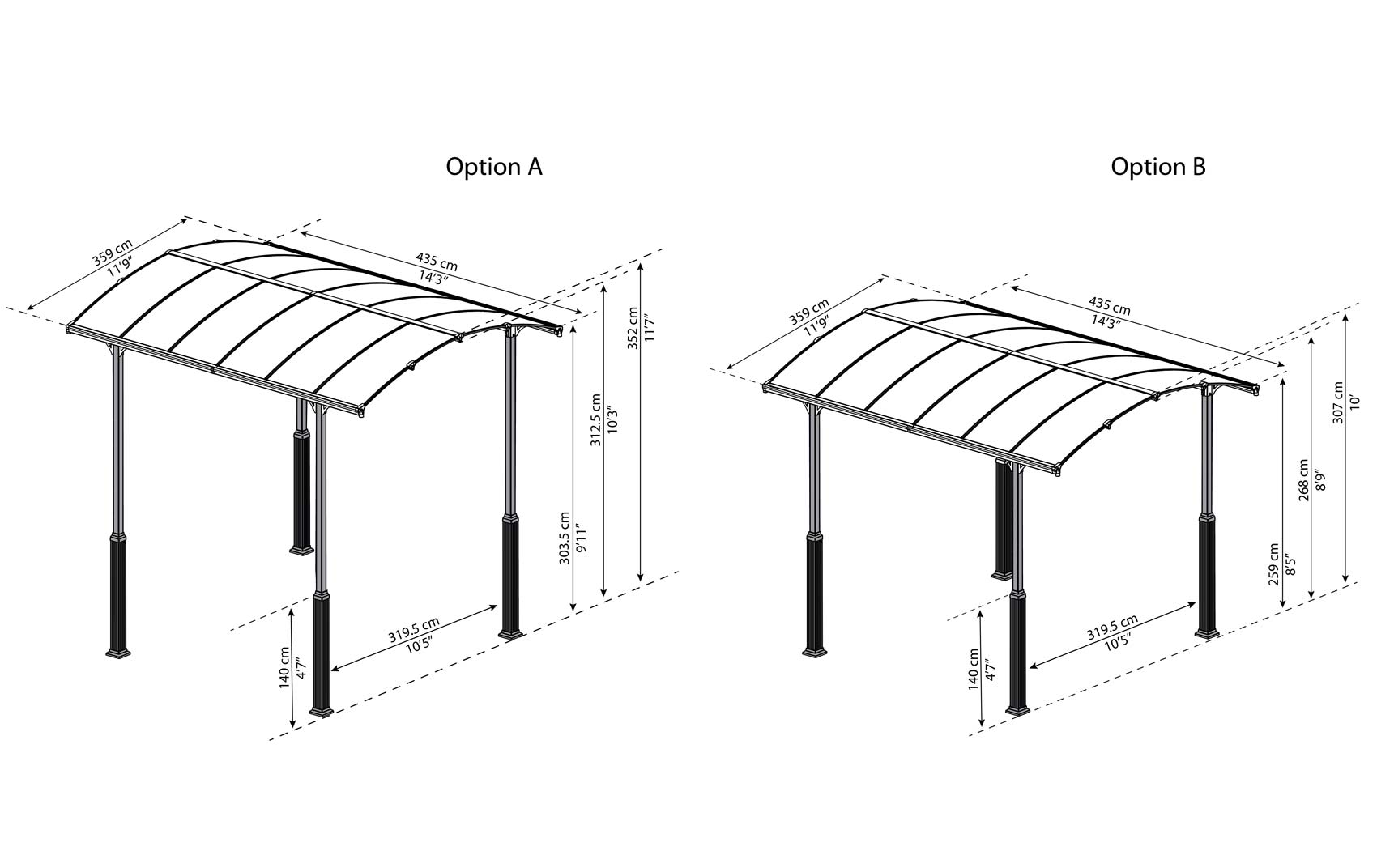 Option A

359 cm
11'9"

435 cm
14'3"

352 cm
11'7"

312.5 cm
10'3"

303.5 cm
9'11"

319.5 cm
10'5"

140 cm
4'7"

Option B

359 cm
11'9"

435 cm
14'3"

307 cm
10'

268 cm
8'9"

259 cm
8'5"

319.5 cm
10'5"

140 cm
4'7"