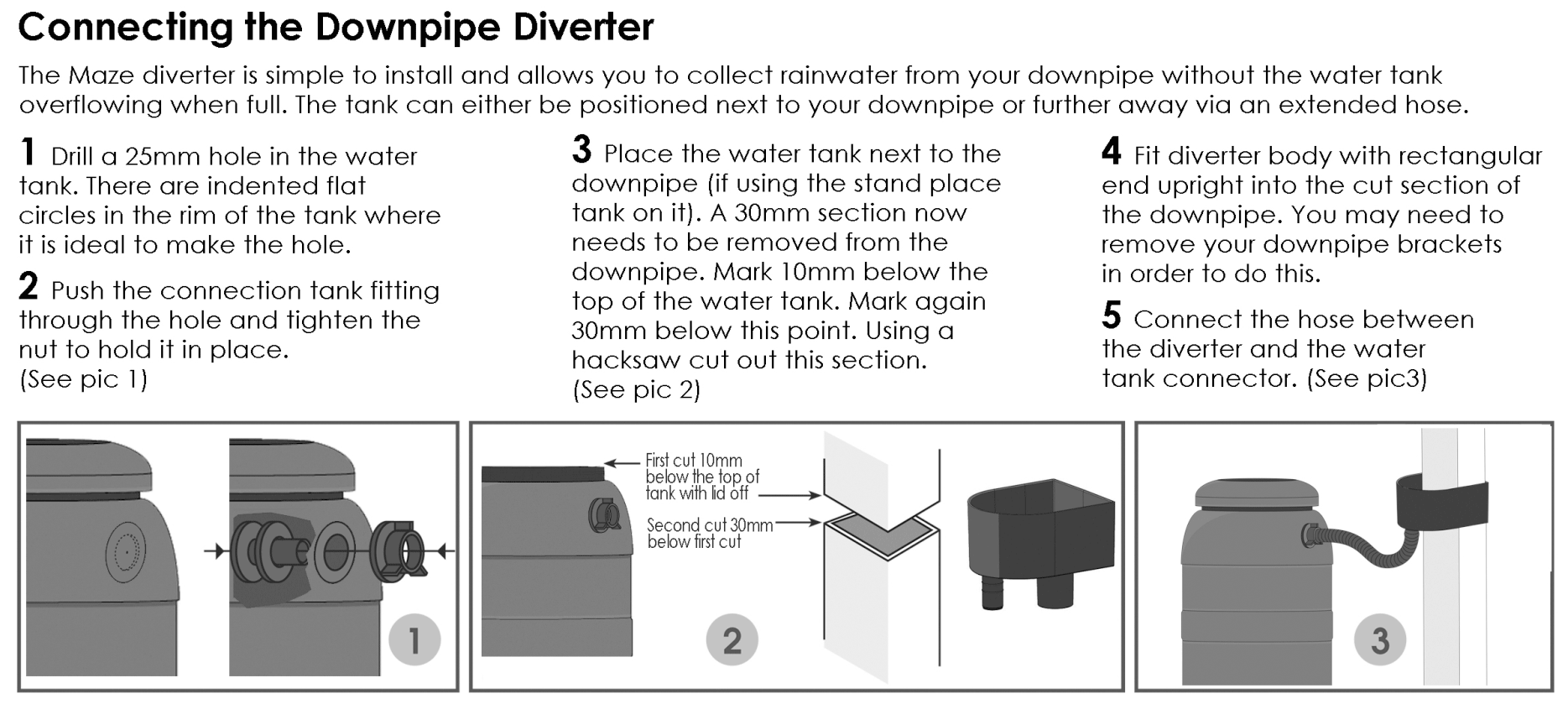 Connecting the Downpipe Diverter

The Maze diverter is simple to install and allows you to collect rainwater from your downpipe without the water tank overflowing when full. The tank can either be positioned next to your downpipe or further away via an extended hose.

1 Drill a 25mm hole in the water tank. There are indented flat circles in the rim of the tank where it is ideal to make the hole.

2 Push the connection tank fitting through the hole and tighten the nut to hold it in place. (See pic 1)

3 Place the water tank next to the downpipe (if using the stand place tank on it). A 30mm section now needs to be removed from the downpipe. Mark 10mm below the top of the water tank. Mark again 30mm below this point. Using a hacksaw cut out this section. (See pic 2)

4 Fit diverter body with rectangular end upright into the cut section of the downpipe. You may need to remove your downpipe brackets in order to do this.

5 Connect the hose between the diverter and the water tank connector. (See pic3)

1

First cut 10mm below the top of tank with lid off

Second cut 30mm below first cut

2

3