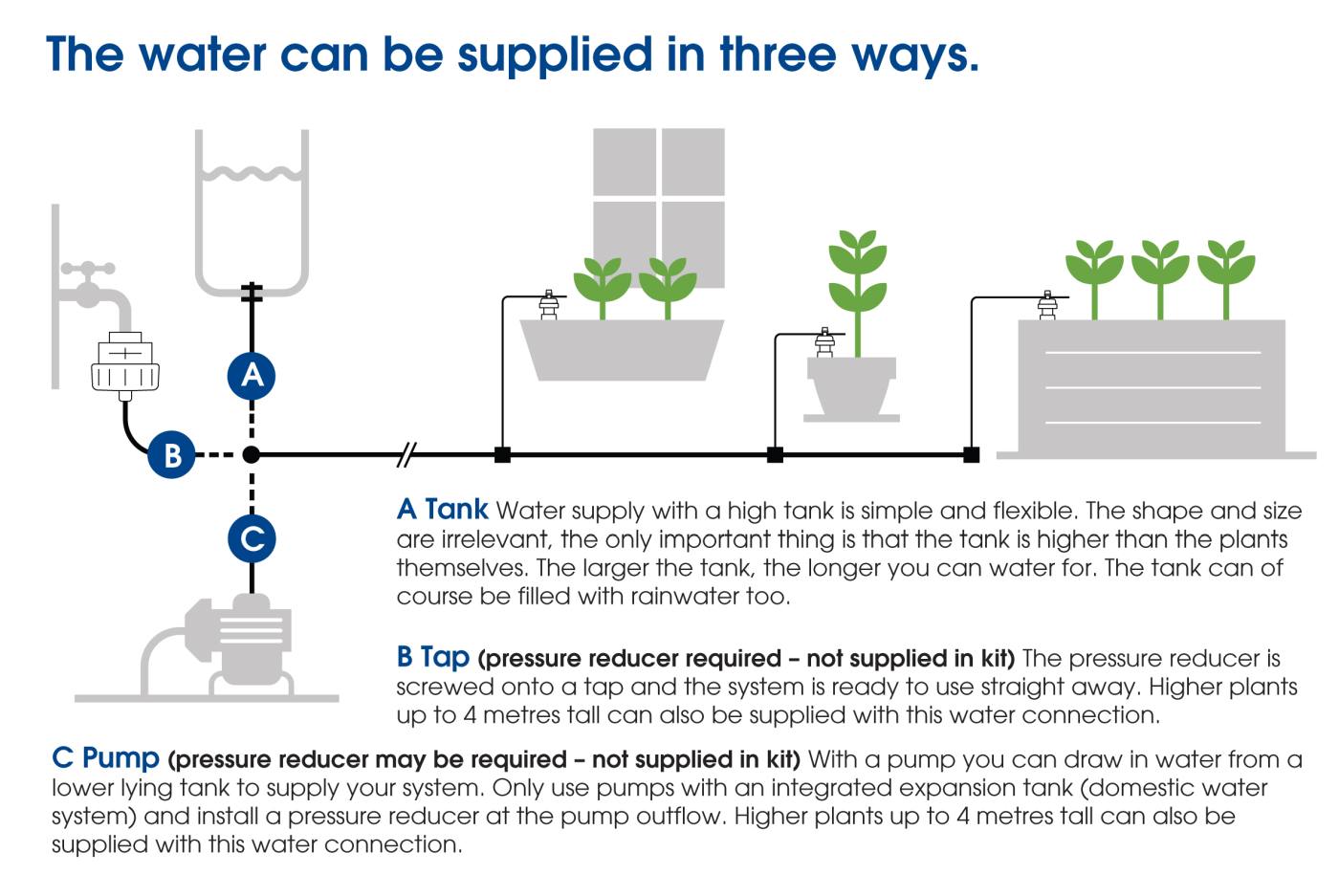 The water can be supplied in three ways.

A

B

C

A Tank Water supply with a high tank is simple and flexible. The shape and size are irrelevant, the only important thing is that the tank is higher than the plants themselves. The larger the tank, the longer you can water for. The tank can of course be filled with rainwater too.

B Tap (pressure reducer required – not supplied in kit) The pressure reducer is screwed onto a tap and the system is ready to use straight away. Higher plants up to 4 metres tall can also be supplied with this water connection.

C Pump (pressure reducer may be required – not supplied in kit) With a pump you can draw in water from a lower lying tank to supply your system. Only use pumps with an integrated expansion tank (domestic water system) and install a pressure reducer at the pump outflow. Higher plants up to 4 metres tall can also be supplied with this water connection.