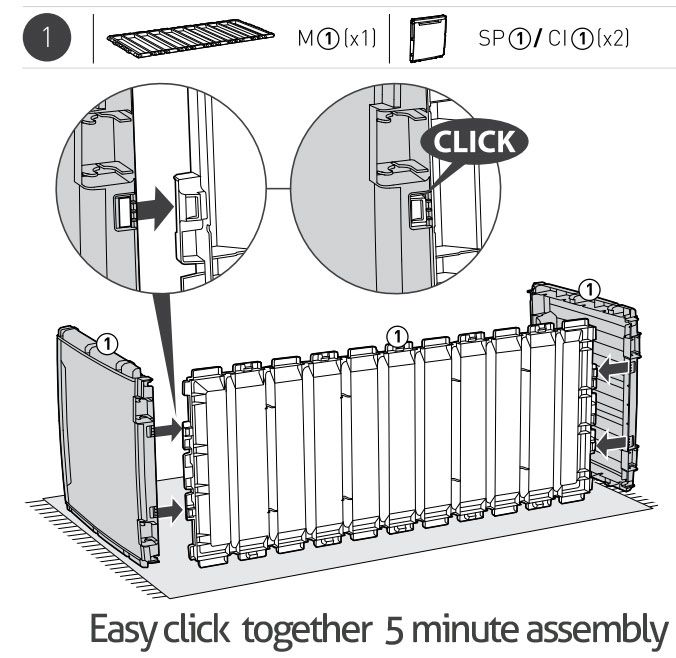 1

M① (x1)

SP① / CI① (x2)

CLICK

①

①

①

Easy click together 5 minute assembly