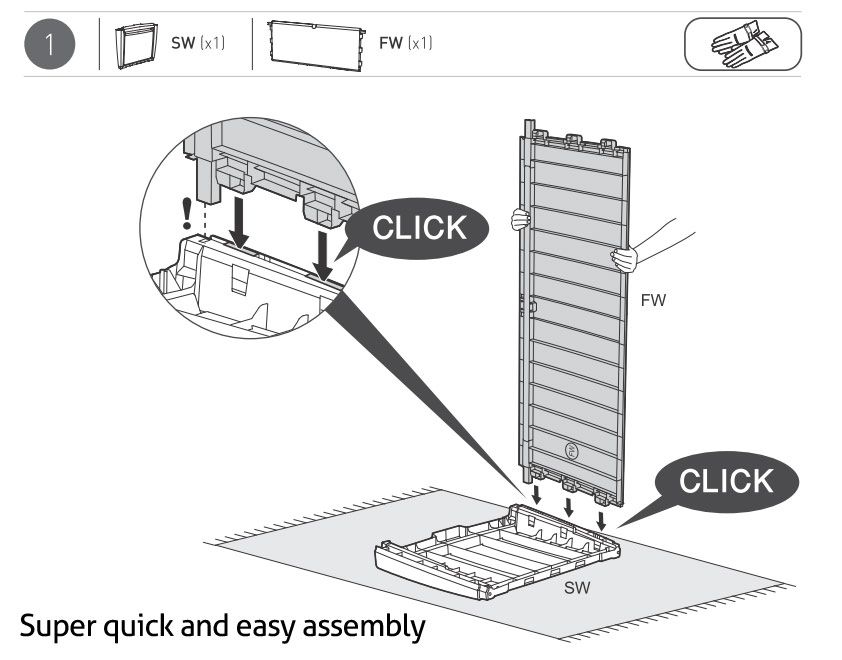 1 SW (x1) FW (x1)

!

CLICK

FW

CLICK

SW

Super quick and easy assembly