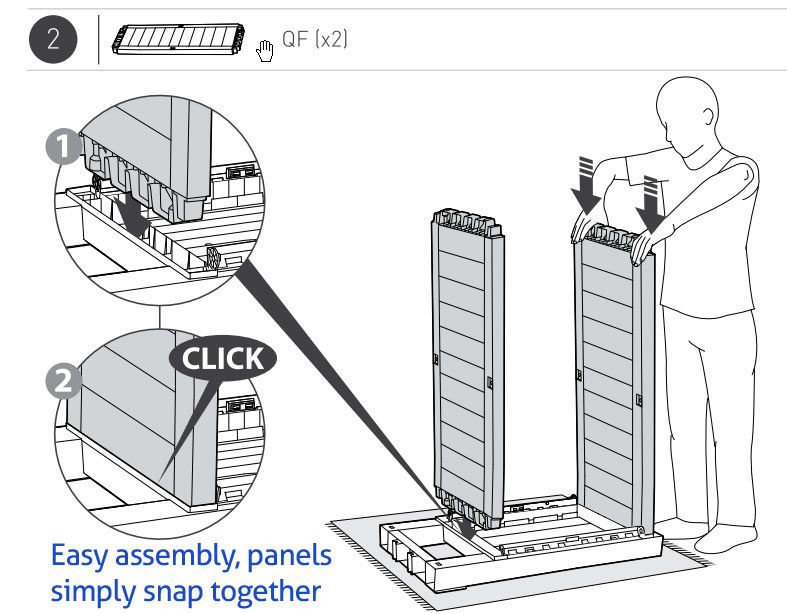 2

QF (x2)

1

2

CLICK

Easy assembly, panels simply snap together