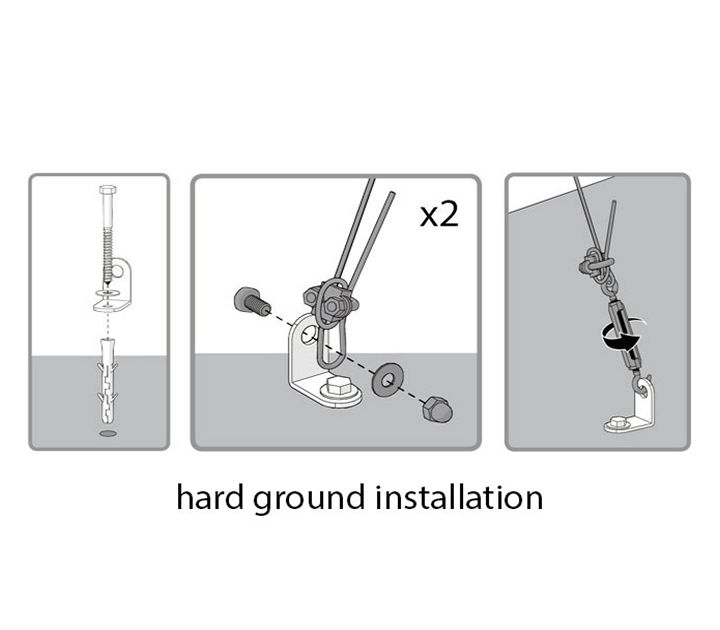 x2

hard ground installation