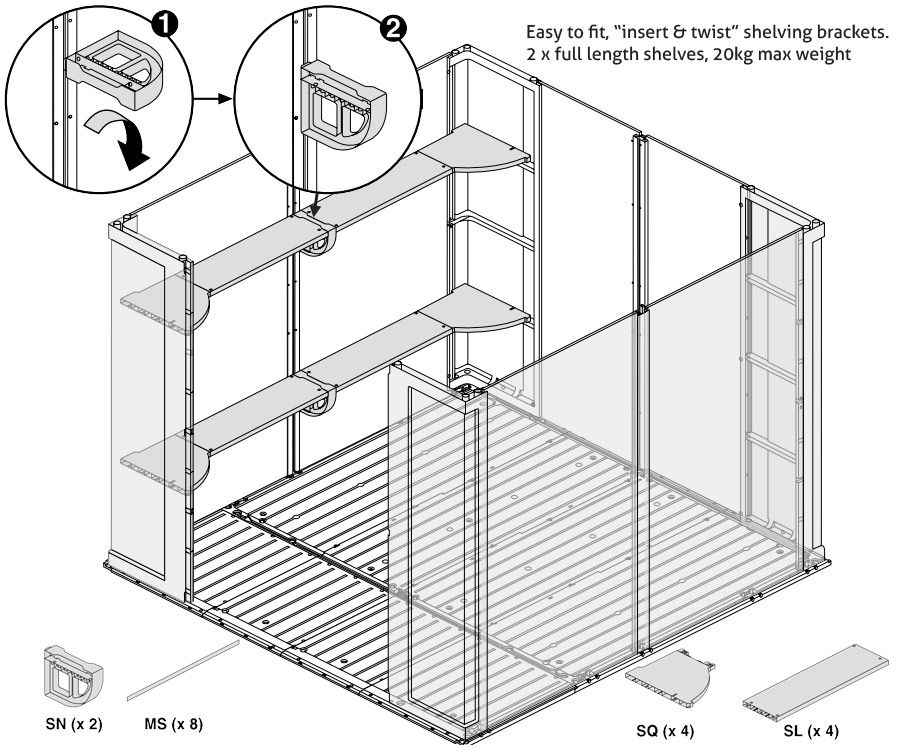 1

2

Easy to fit, "insert & twist" shelving brackets.
2 x full length shelves, 20kg max weight

SN (x 2)

MS (x 8)

SQ (x 4)

SL (x 4)